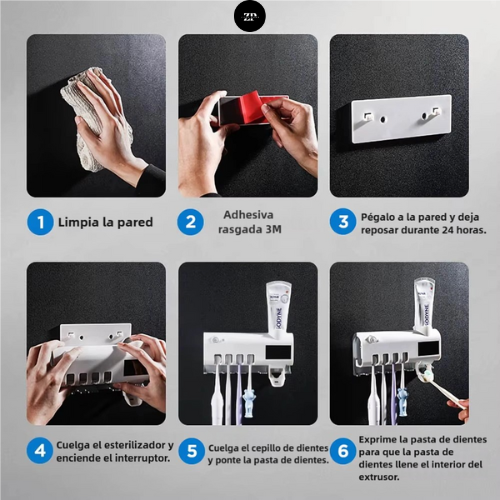 ZP

1 Limpia la pared

2 Adhesiva rasgada 3M

3 Pégalo a la pared y deja reposar durante 24 horas.

SODYNE

SODYNE

4 Cuelga el esterilizador y enciende el interruptor.

5 Cuelga el cepillo de dientes y ponte la pasta de dientes.

6 Exprime la pasta de dientes para que la pasta de dientes llene el interior del extrusor.