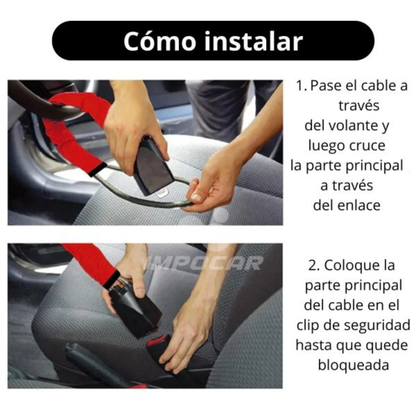 Cómo instalar

1. Pase el cable a través del volante y luego cruce la parte principal a través del enlace

IMPOCAR

2. Coloque la parte principal del cable en el clip de seguridad hasta que quede bloqueada