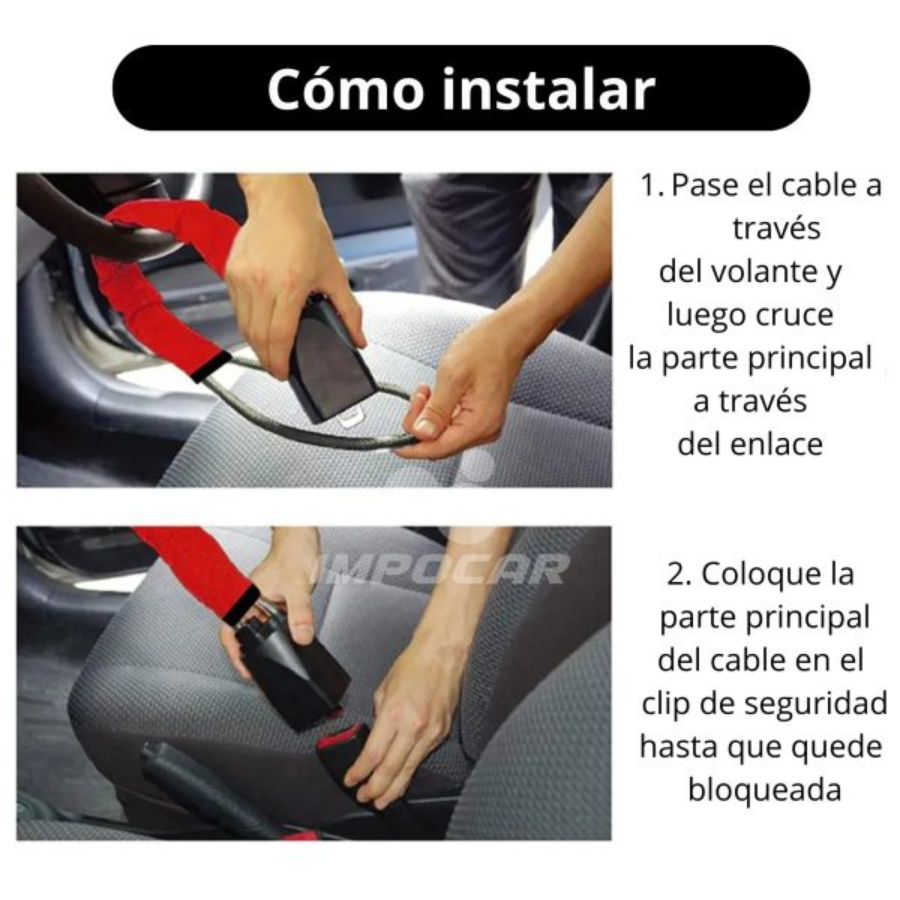 Cómo instalar

1. Pase el cable a través del volante y luego cruce la parte principal a través del enlace

IMPOCAR

2. Coloque la parte principal del cable en el clip de seguridad hasta que quede bloqueada