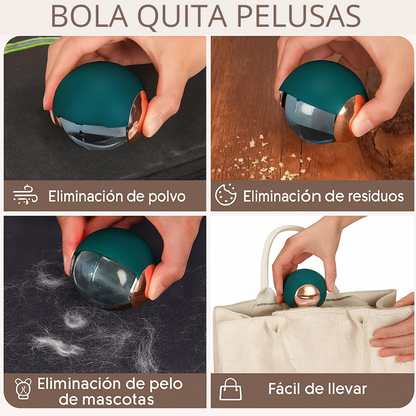 BOLA QUITA PELUSAS

Eliminación de polvo

Eliminación de residuos

Eliminación de pelo de mascotas

Fácil de llevar