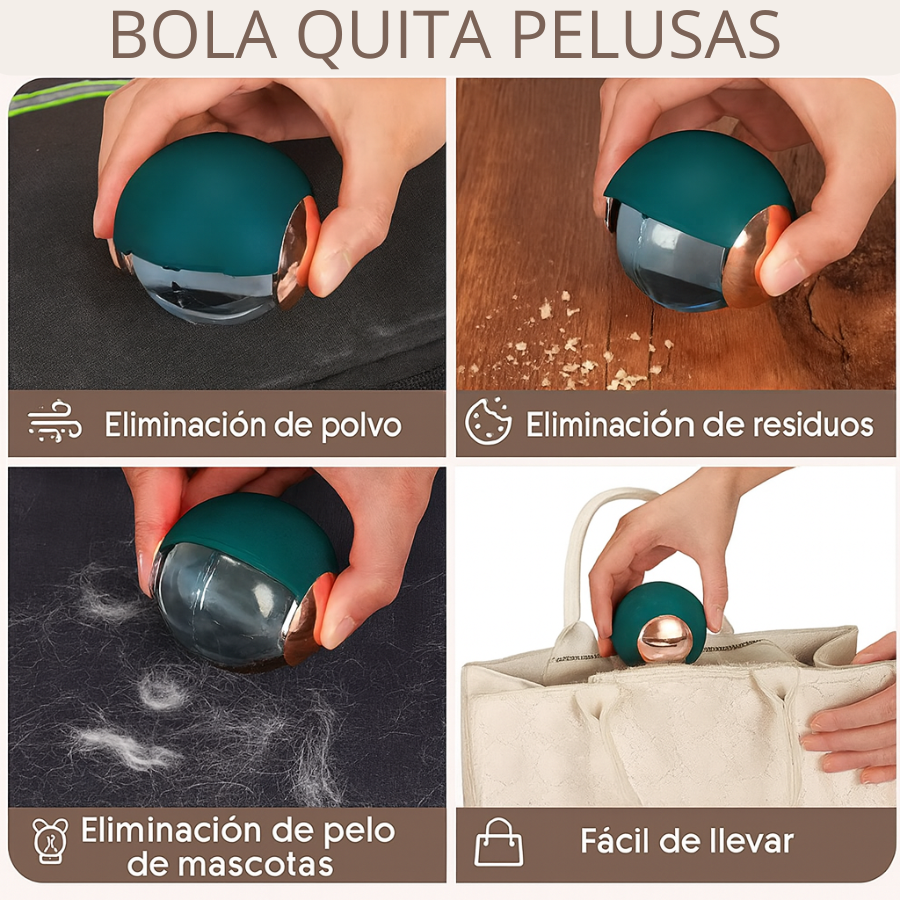 BOLA QUITA PELUSAS

Eliminación de polvo

Eliminación de residuos

Eliminación de pelo de mascotas

Fácil de llevar