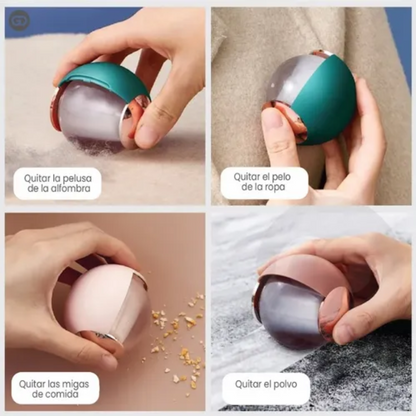 Quitar la pelusa de la alfombra

Quitar el pelo de la ropa

Quitar las migas de comida

Quitar el polvo