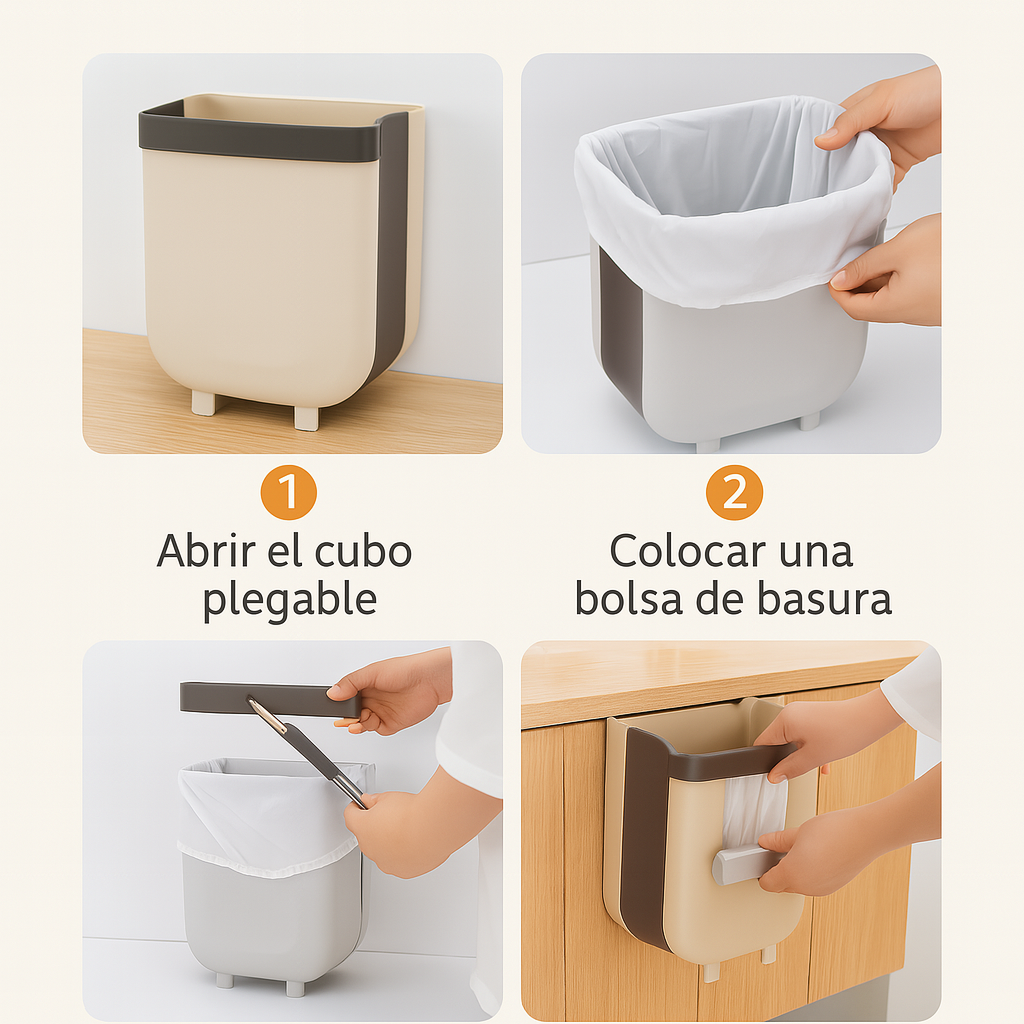 1
Abrir el cubo plegable

2
Colocar una bolsa de basura