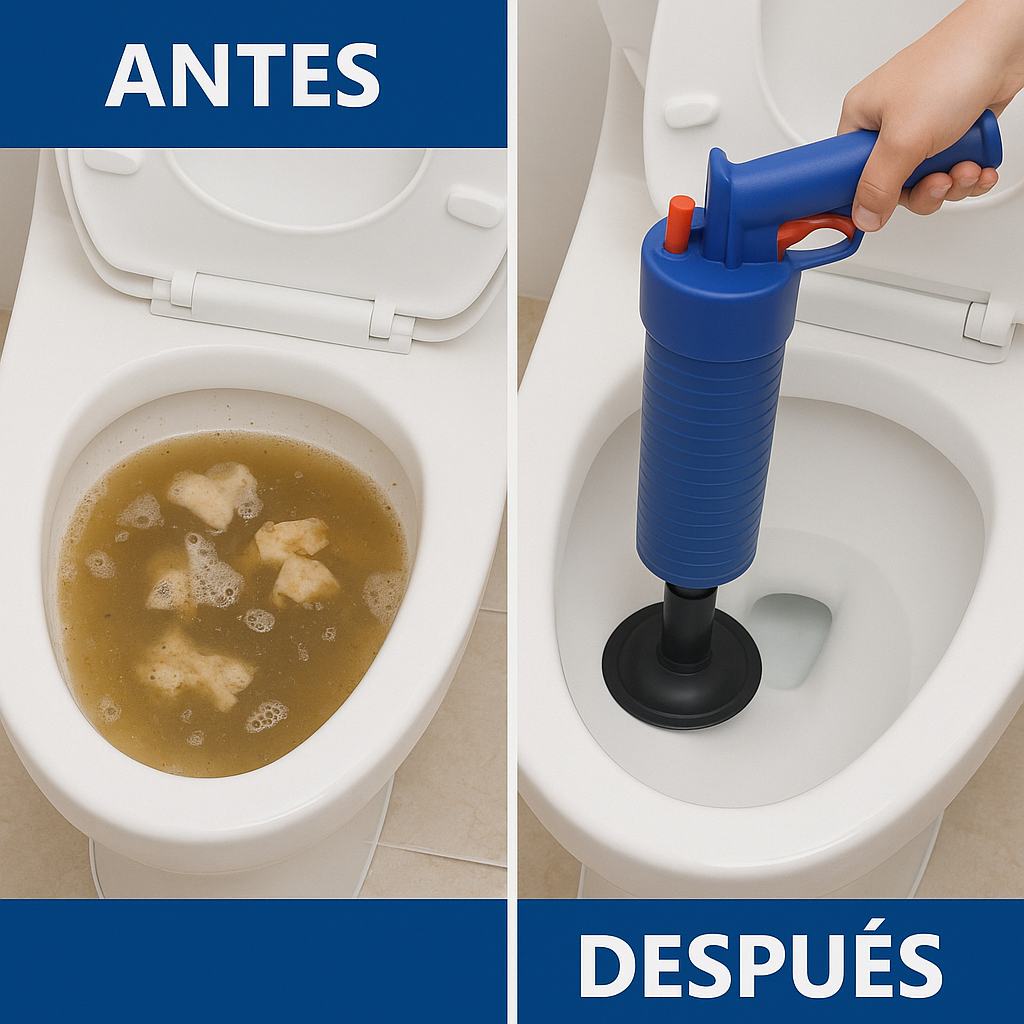 ANTES

DESPUÉS