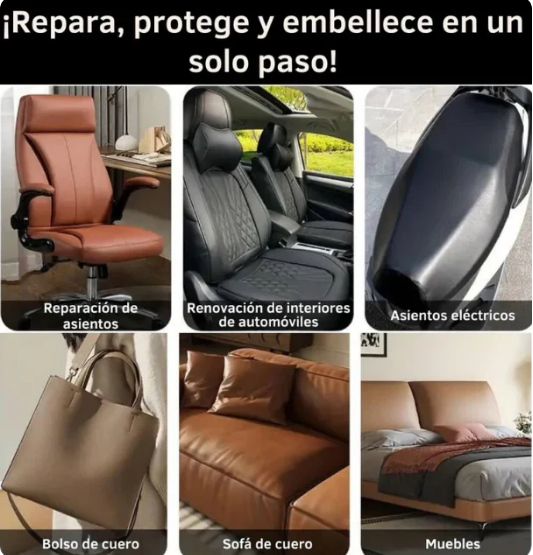 ¡Repara, protege y embellece en un solo paso!

Reparación de asientos

Renovación de interiores de automóviles

Asientos eléctricos

Bolso de cuero

Sofá de cuero

Muebles