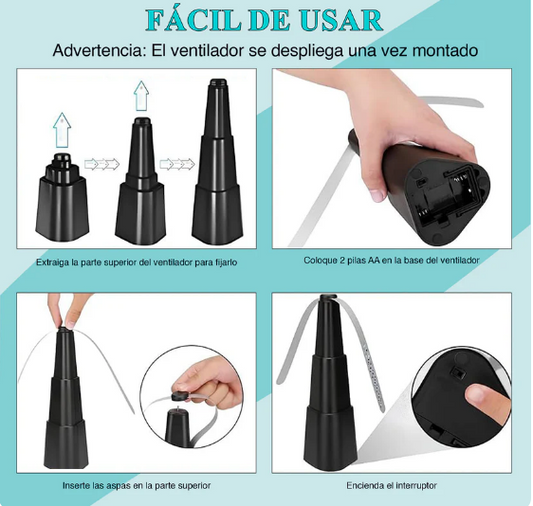 FÁCIL DE USAR

Advertencia: El ventilador se despliega una vez montado

Extraiga la parte superior del ventilador para fijarlo

Coloque 2 pilas AA en la base del ventilador

Inserte las aspas en la parte superior

Encienda el interruptor