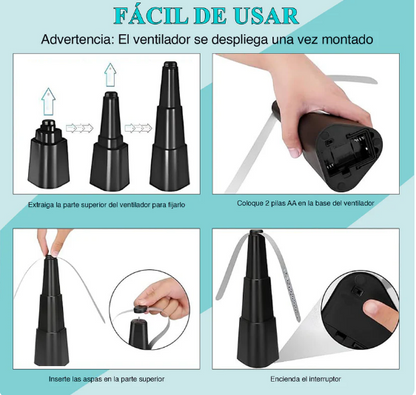 FÁCIL DE USAR

Advertencia: El ventilador se despliega una vez montado

Extraiga la parte superior del ventilador para fijarlo

Coloque 2 pilas AA en la base del ventilador

Inserte las aspas en la parte superior

Encienda el interruptor