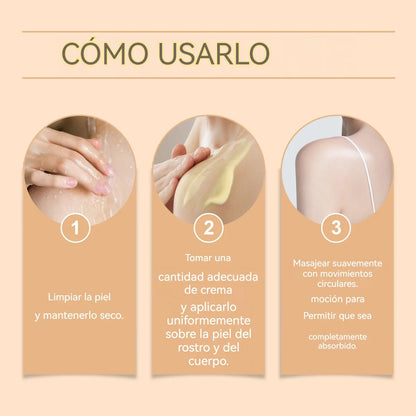 CÓMO USARLO

1

Limpiar la piel

y mantenerlo seco.

2

Tomar una

cantidad adecuada de crema

y aplicarlo uniformemente sobre la piel del rostro y del cuerpo.

3

Masajear suavemente con movimientos circulares.

moción para

Permitir que sea

completamente absorbido.