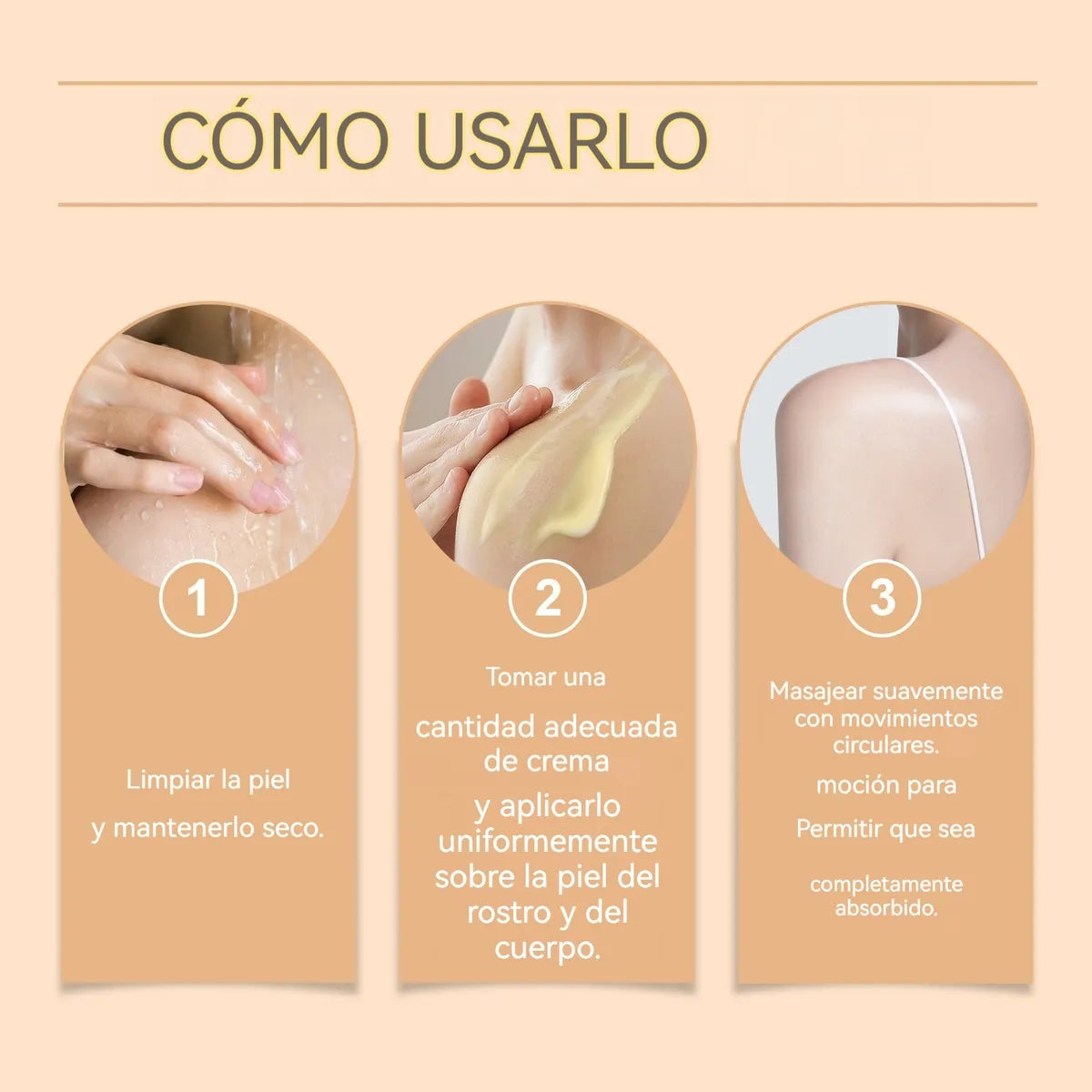 CÓMO USARLO

1

Limpiar la piel

y mantenerlo seco.

2

Tomar una

cantidad adecuada de crema

y aplicarlo uniformemente sobre la piel del rostro y del cuerpo.

3

Masajear suavemente con movimientos circulares.

moción para

Permitir que sea

completamente absorbido.