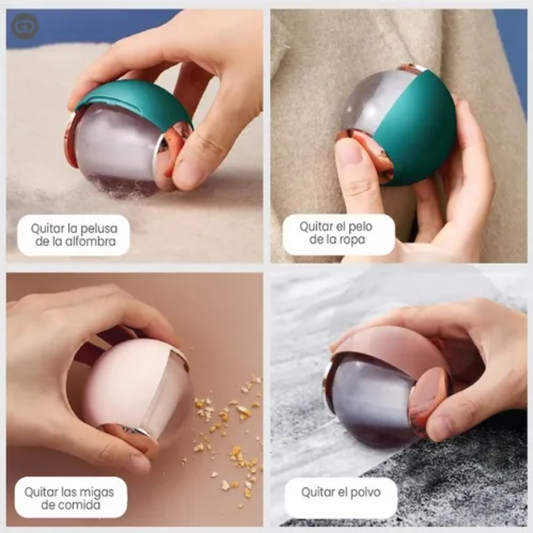 Quitar la pelusa de la alfombra

Quitar el pelo de la ropa

Quitar las migas de comida

Quitar el polvo