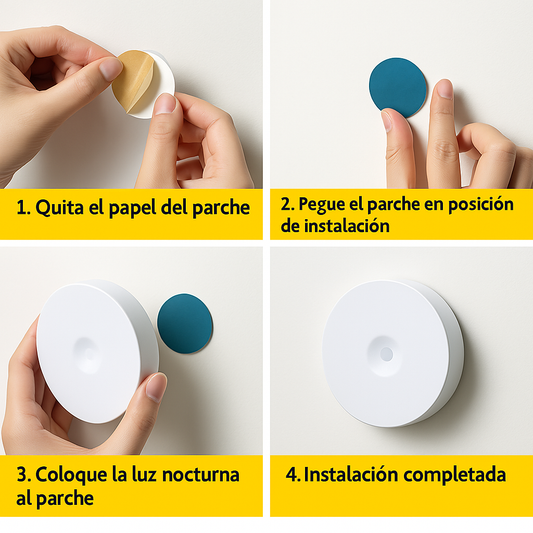 1. Quita el papel del parche

2. Pegue el parche en posición de instalación

3. Coloque la luz nocturna al parche

4. Instalación completada