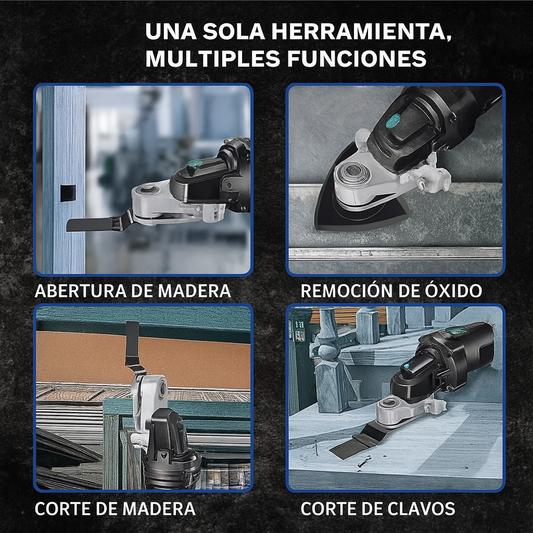 UNA SOLA HERRAMIENTA, MULTIPLES FUNCIONES

ABERTURA DE MADERA

REMOCIÓN DE ÓXIDO

CORTE DE MADERA

CORTE DE CLAVOS