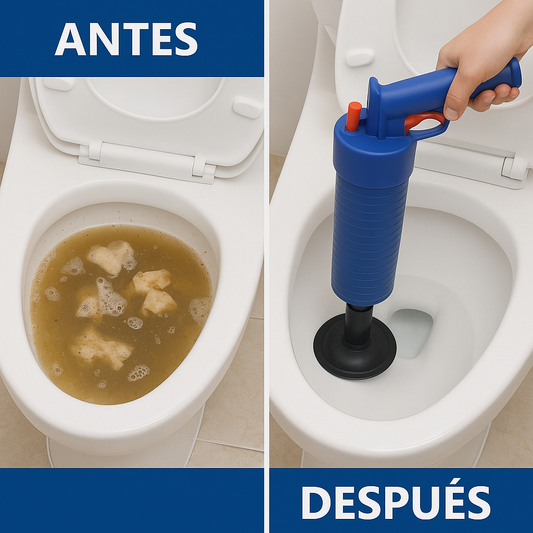 ANTES

DESPUÉS