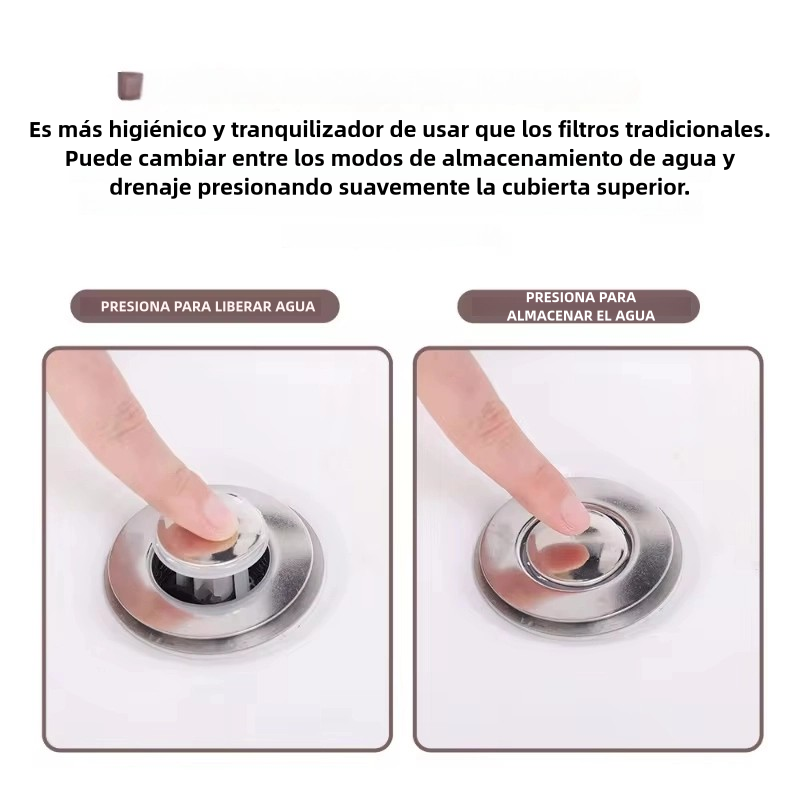 Es más higiénico y tranquilizador de usar que los filtros tradicionales. Puede cambiar entre los modos de almacenamiento de agua y drenaje presionando suavemente la cubierta superior.

PRESIONA PARA LIBERAR AGUA

PRESIONA PARA ALMACENAR EL AGUA