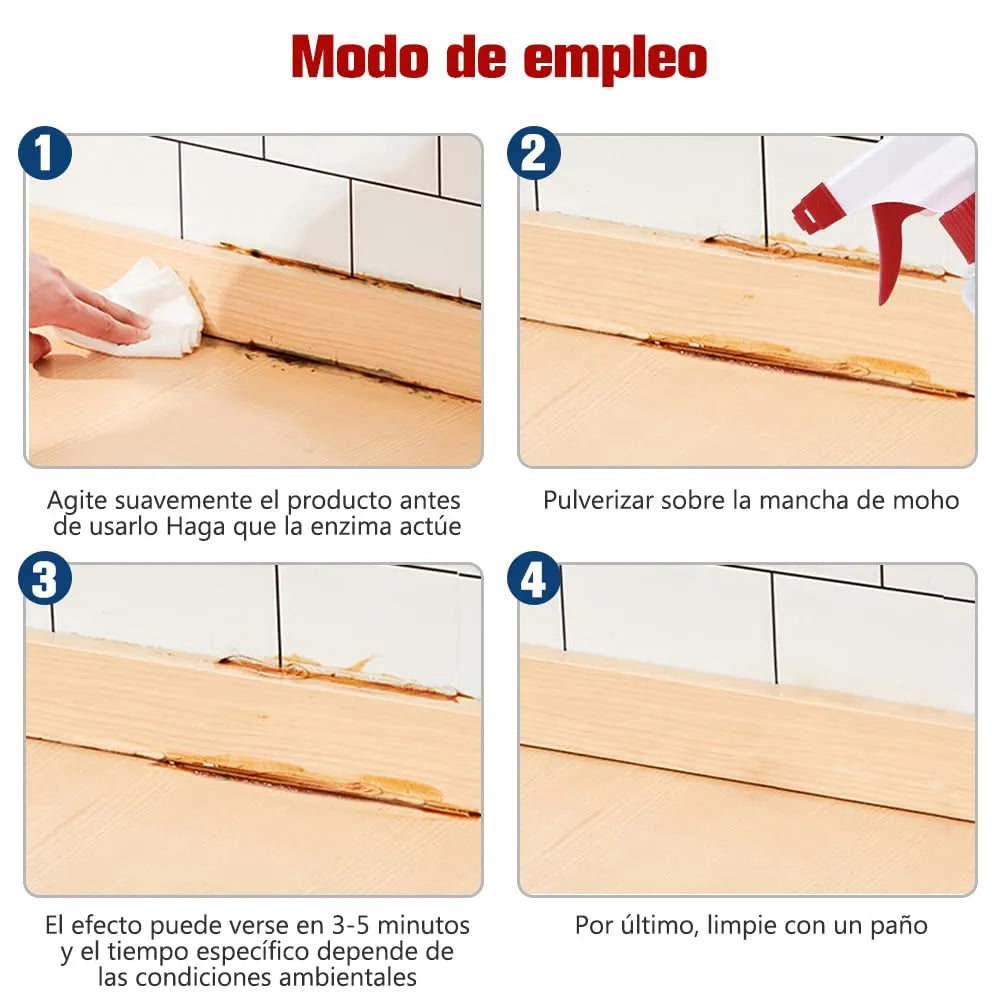 Modo de empleo

1

Agite suavemente el producto antes de usarlo Haga que la enzima actúe

2

Pulverizar sobre la mancha de moho

3

El efecto puede verse en 3-5 minutos y el tiempo específico depende de las condiciones ambientales

4

Por último, limpie con un paño